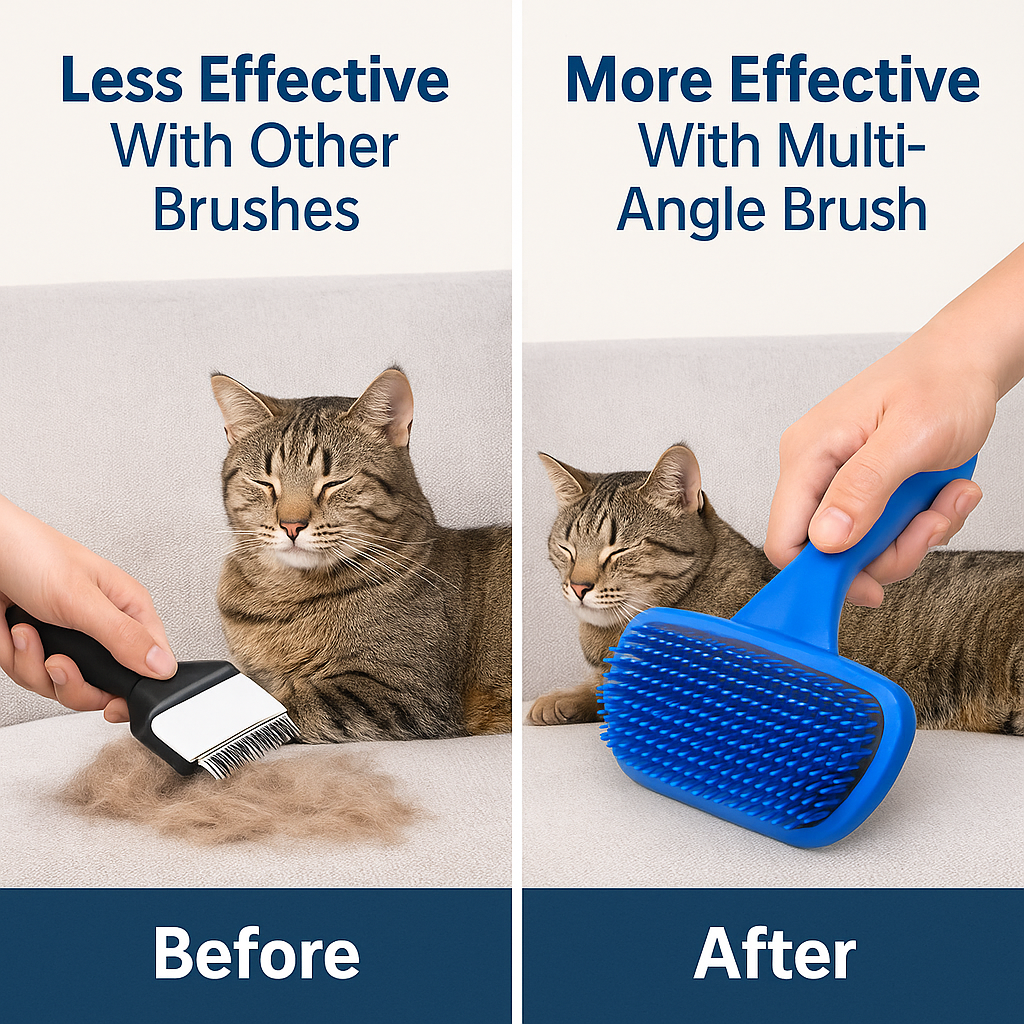 Less Effective
With Other Brushes

Before

More Effective
With Multi-Angle Brush

After